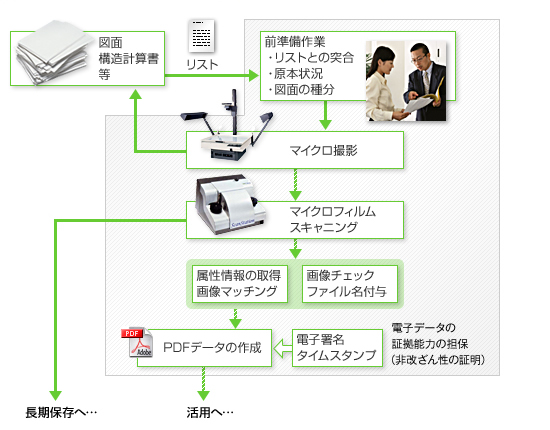 図面
構造計算書
等

リスト

前準備作業
・リストとの突合
・原本状況
・図面の種分

マイクロ撮影

マイクロフィルム
スキャニング

属性情報の取得
画像マッチング

画像チェック
ファイル名付与

PDF
Adobe

PDFデータの作成

電子署名
タイムスタンプ

電子データの
証拠能力の担保
(非改ざん性の証明)

長期保存へ…

活用へ…